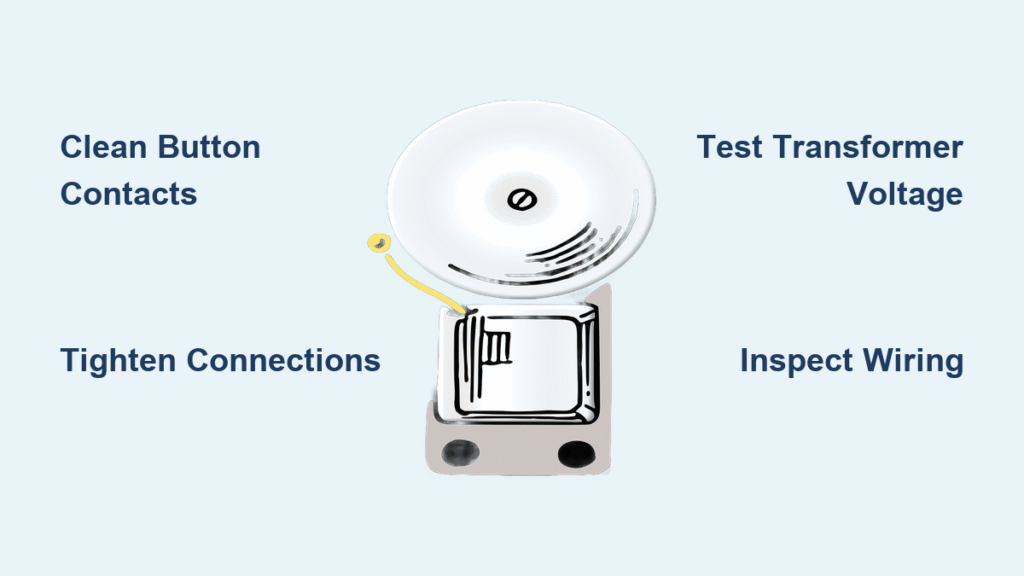 Clean Button Contacts

Test Transformer Voltage

Tighten Connections

Inspect Wiring